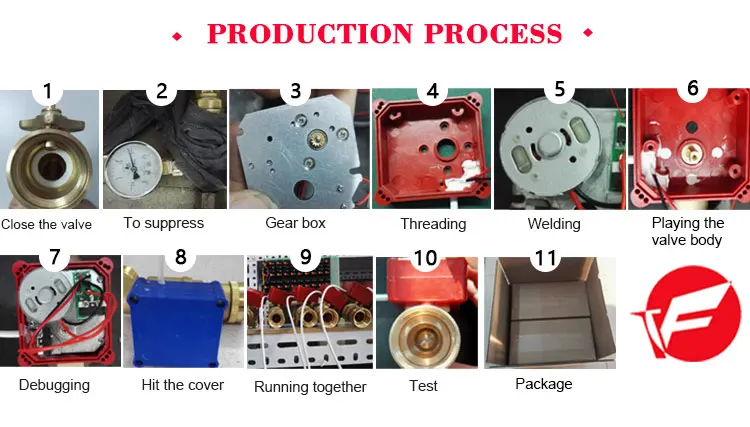 PRODUCTION PROCESS

1
Close the valve

2
To suppress

3
Gear box

4
Threading

5
Welding

6
Playing the valve body

7
Debugging

8
Hit the cover

9
Running together

10
Test

11
Package