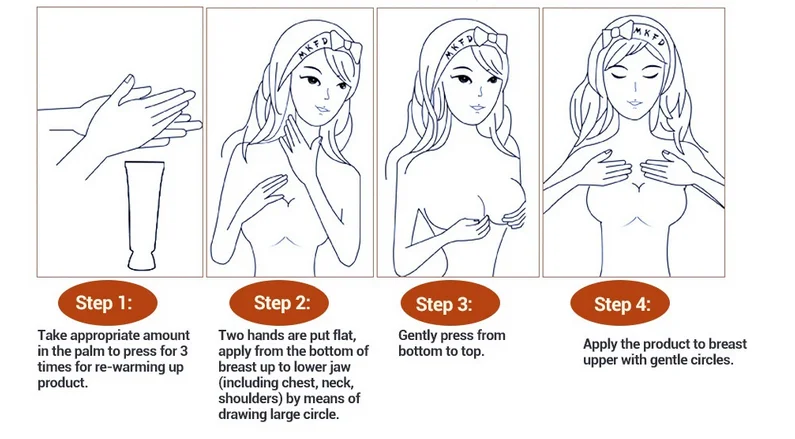 MKFD

MKFD

MKFD

Step 1:

Take appropriate amount in the palm to press for 3 times for re-warming up product.

Step 2:

Two hands are put flat, apply from the bottom of breast up to lower jaw (including chest, neck, shoulders) by means of drawing large circle.

Step 3:

Gently press from bottom to top.

Step 4:

Apply the product to breast upper with gentle circles.