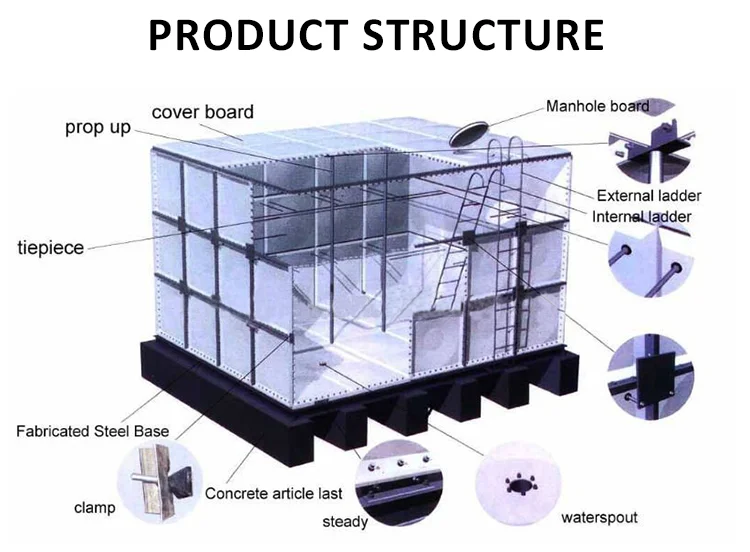 PRODUCT STRUCTURE

cover board

prop up

Manhole board

External ladder

Internal ladder

tiepiece

Fabricated Steel Base

clamp

Concrete article last

steady

waterspout