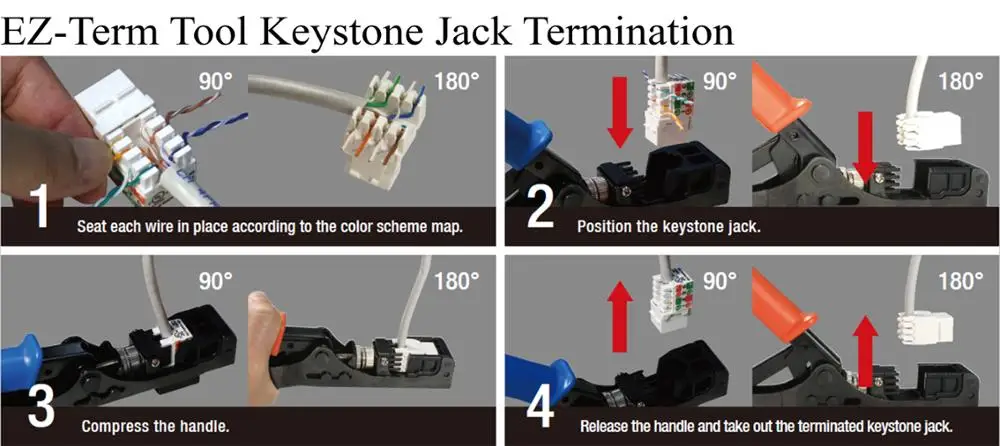 EZ-Term Tool Keystone Jack Termination

90° 180°

1 Seat each wire in place according to the color scheme map.

90° 180°

2 Position the keystone jack.

90° 180°

3 Compress the handle.

90° 180°

4 Release the handle and take out the terminated keystone jack.