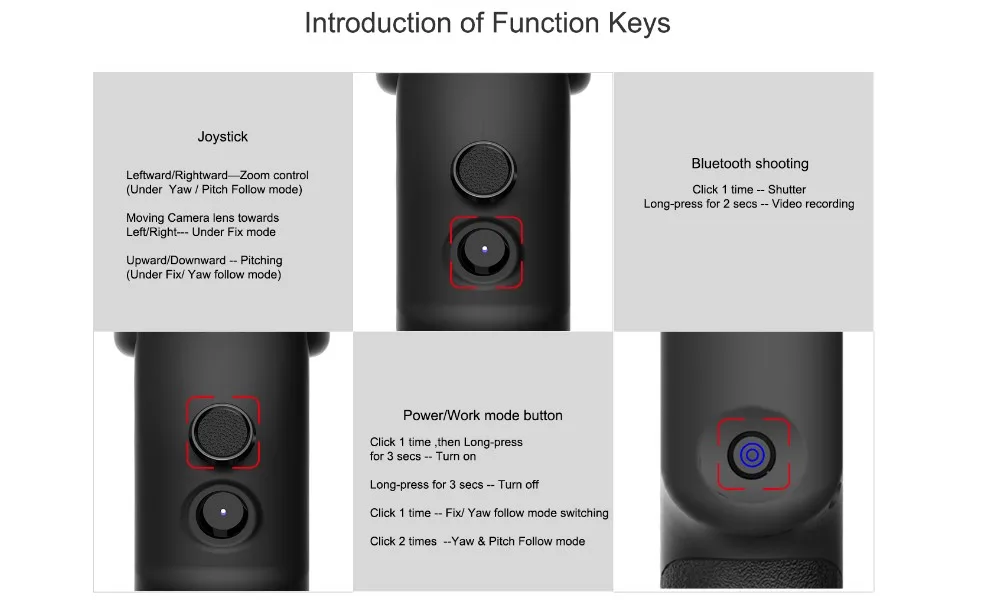 Introduction of Function Keys

Joystick

Leftward/Rightward—Zoom control
(Under Yaw / Pitch Follow mode)

Moving Camera lens towards
Left/Right--- Under Fix mode

Upward/Downward -- Pitching
(Under Fix/ Yaw follow mode)

Bluetooth shooting

Click 1 time -- Shutter
Long-press for 2 secs -- Video recording

Power/Work mode button

Click 1 time ,then Long-press
for 3 secs -- Turn on

Long-press for 3 secs -- Turn off

Click 1 time -- Fix/ Yaw follow mode switching

Click 2 times --Yaw & Pitch Follow mode