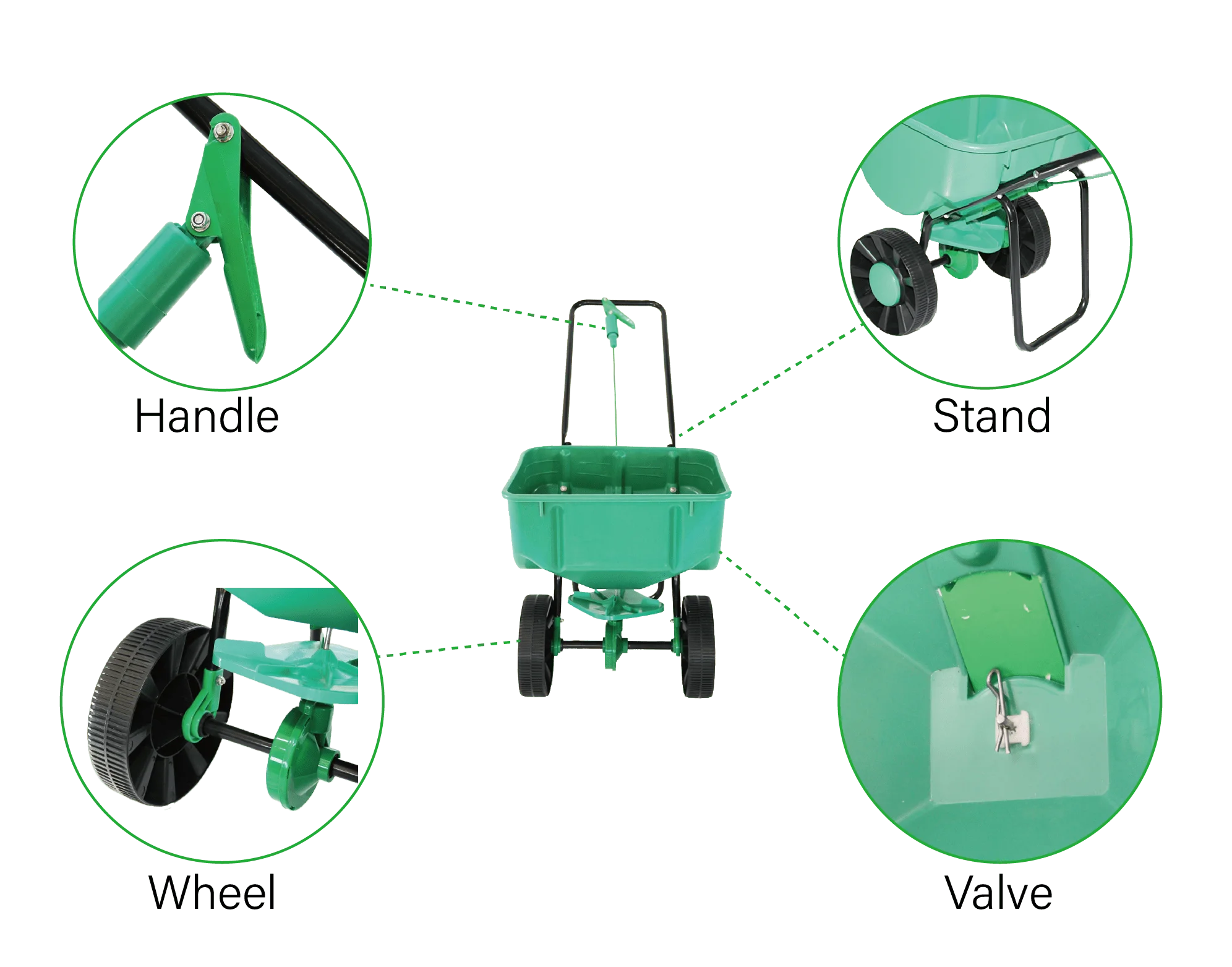 Handle

Stand

Wheel

Valve