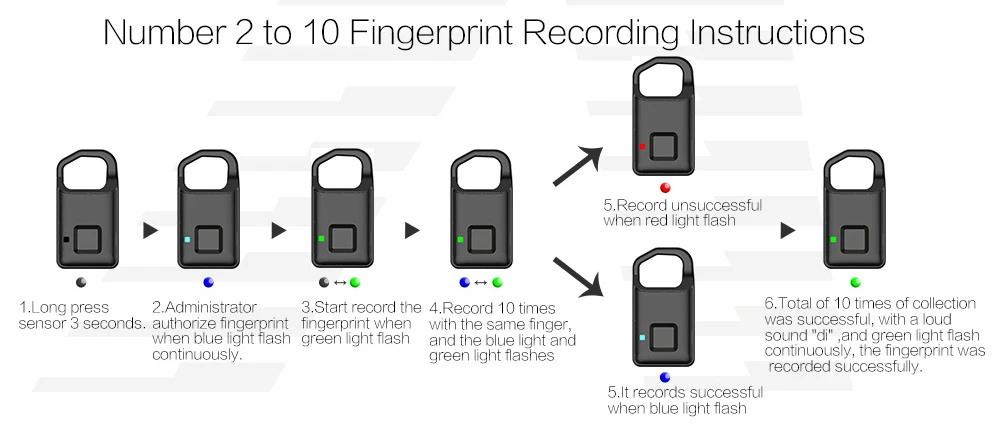 Number 2 to 10 Fingerprint Recording Instructions

1.Long press sensor 3 seconds.

2.Administrator authorize fingerprint when blue light flash continuously.

3.Start record the fingerprint when green light flash

4.Record 10 times with the same finger, and the blue light and green light flashes

5.Record unsuccessful when red light flash

5.It records successful when blue light flash

6.Total of 10 times of collection was successful, with a loud sound "di" ,and green light flash continuously, the fingerprint was recorded successfully.