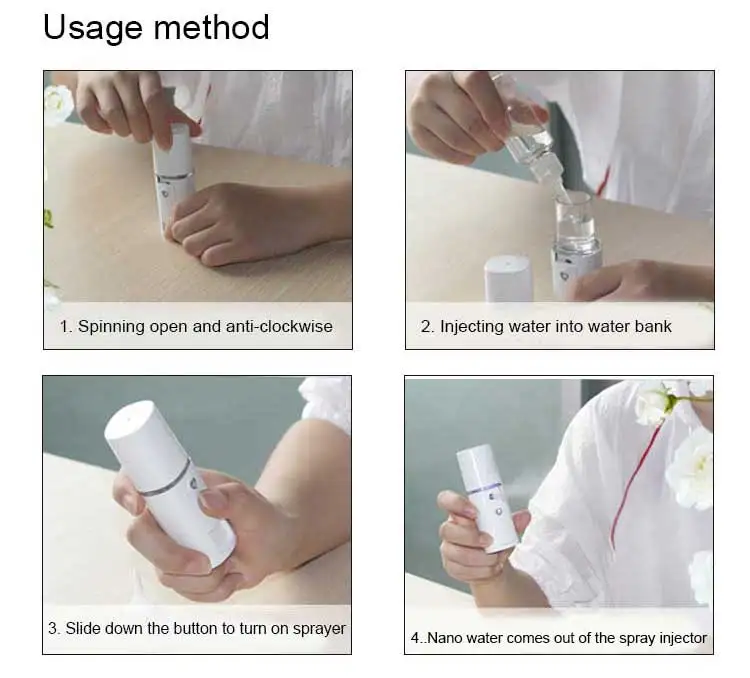 Usage method

1. Spinning open and anti-clockwise

2. Injecting water into water bank

3. Slide down the button to turn on sprayer

4..Nano water comes out of the spray injector