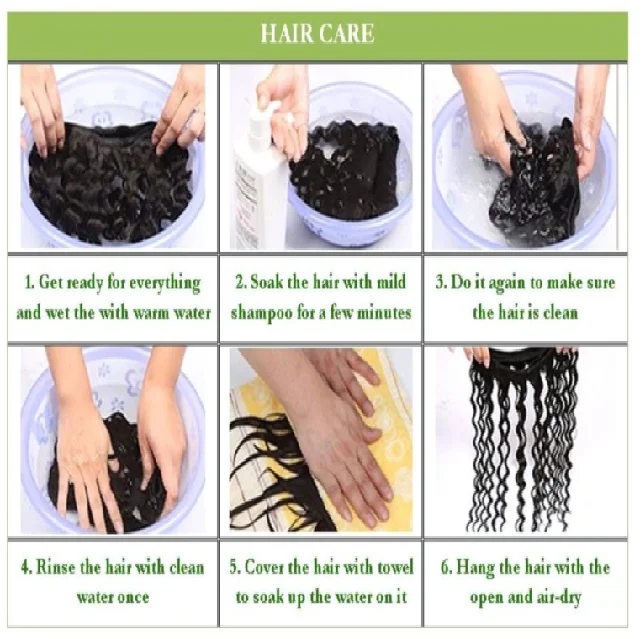 HAIR CARE

1. Get ready for everything and wet the with warm water

2. Soak the hair with mild shampoo for a few minutes

3. Do it again to make sure the hair is clean

4. Rinse the hair with clean water once

5. Cover the hair with towel to soak up the water on it

6. Hang the hair with the open and air-dry