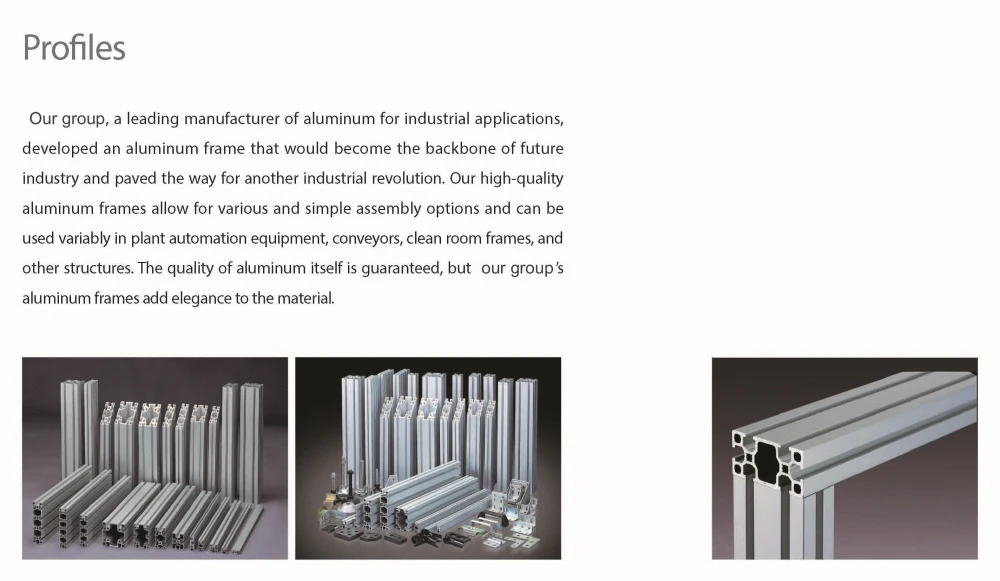 Profiles

Our group, a leading manufacturer of aluminum for industrial applications, developed an aluminum frame that would become the backbone of future industry and paved the way for another industrial revolution. Our high-quality aluminum frames allow for various and simple assembly options and can be used variably in plant automation equipment, conveyors, clean room frames, and other structures. The quality of aluminum itself is guaranteed, but our group's aluminum frames add elegance to the material.