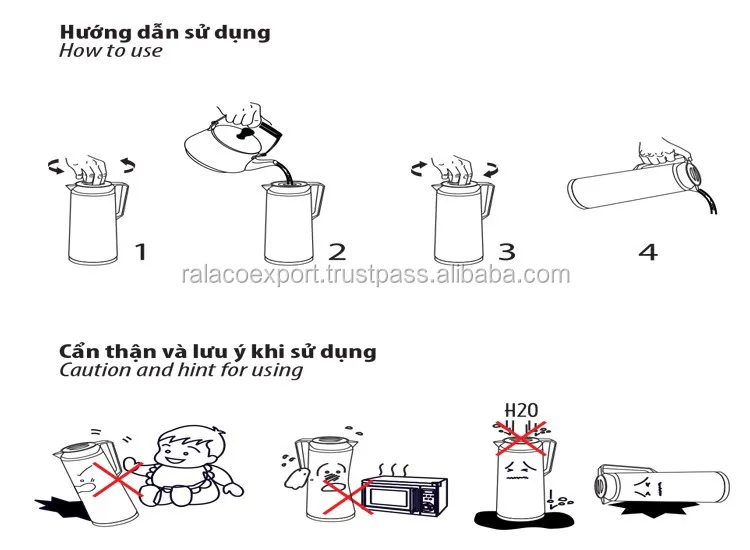 Hướng dẫn sử dụng
How to use

1

2

3

4

ralacoexport.trustpass.alibaba.com

Cẩn thận và lưu ý khi sử dụng
Caution and hint for using

H2O