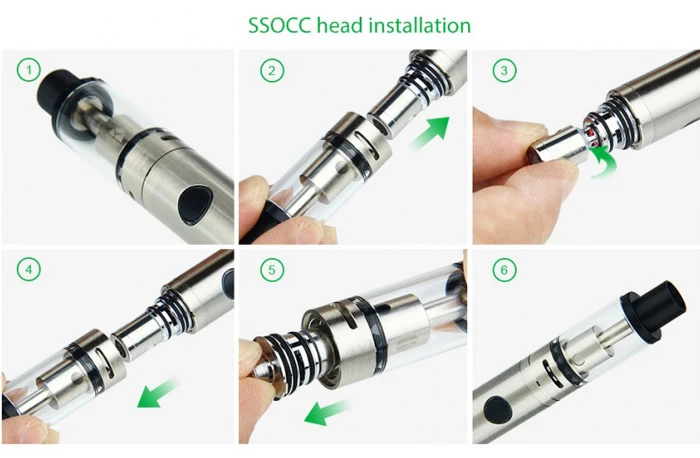 SSOCC head installation

1

2

3

4

5

6