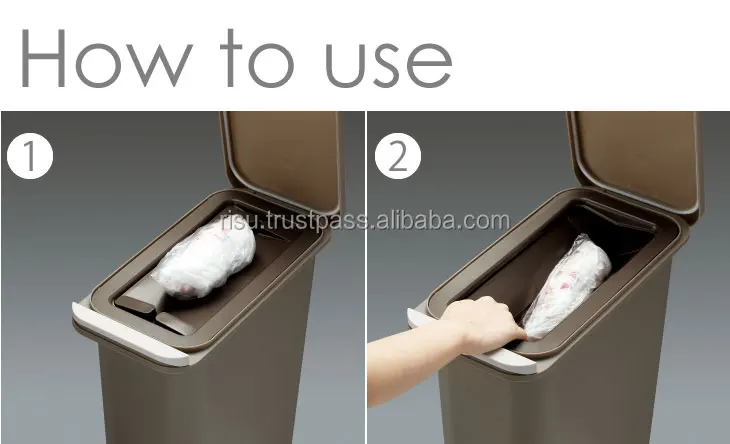 How to use

1

2

risu.trustpass.alibaba.com