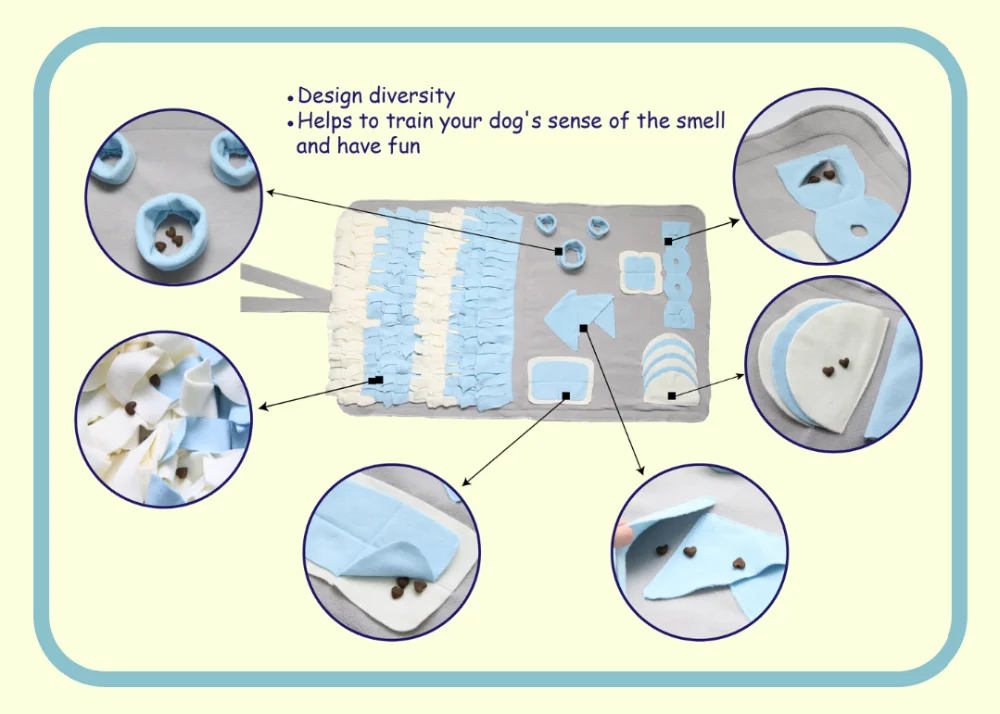 • Design diversity
• Helps to train your dog's sense of the smell and have fun