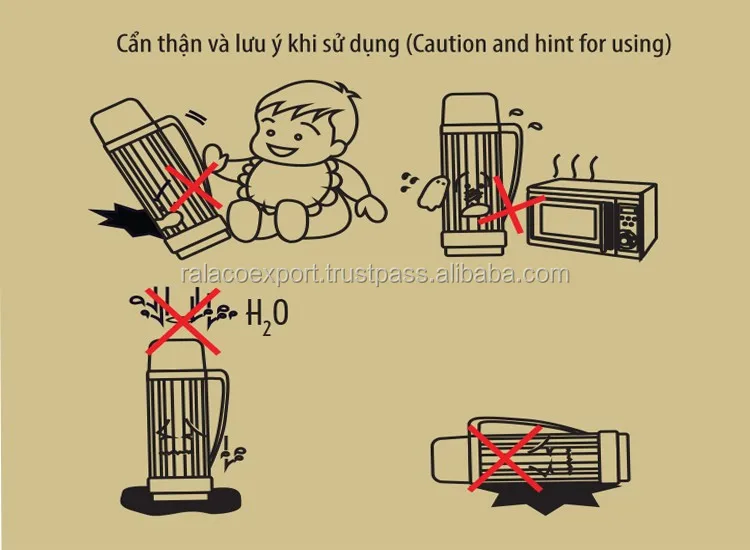 Cẩn thận và lưu ý khi sử dụng (Caution and hint for using)

ralacoexport.trustpass.alibaba.com

$H_2O$