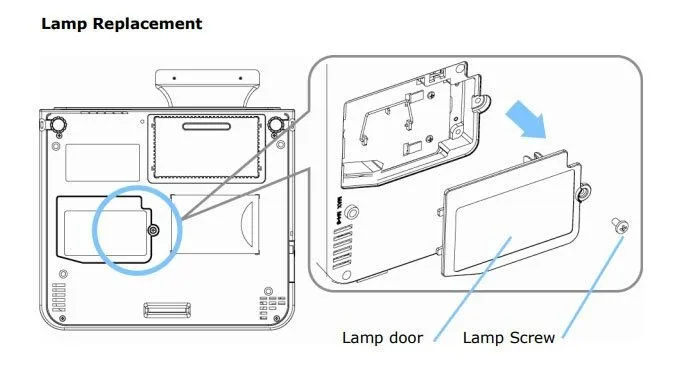 Lamp Replacement

Lamp door

Lamp Screw