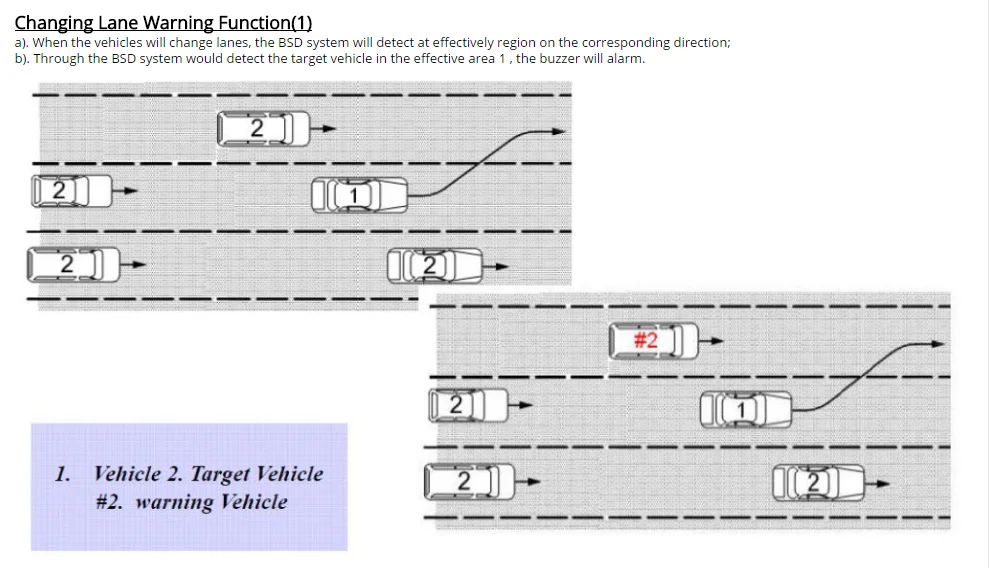 Changing Lane Warning Function(1)
a). When the vehicles will change lanes, the BSD system will detect at effectively region on the corresponding direction;
b). Through the BSD system would detect the target vehicle in the effective area 1 , the buzzer will alarm.

2

2

1

2

2

#2

2

1

2

2

1. Vehicle 2. Target Vehicle
#2. warning Vehicle