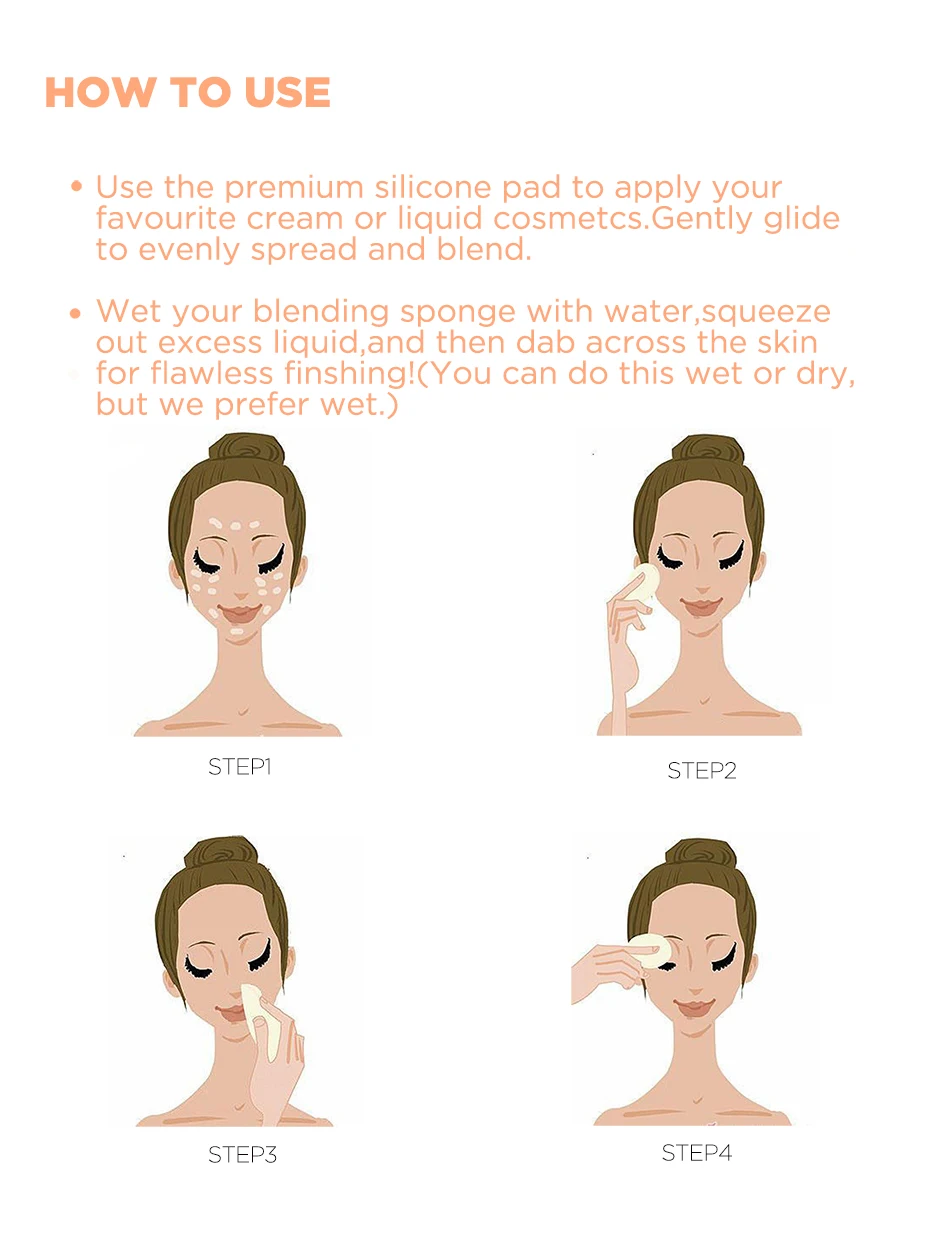 HOW TO USE

• Use the premium silicone pad to apply your favourite cream or liquid cosmetcs.Gently glide to evenly spread and blend.

• Wet your blending sponge with water,squeeze out excess liquid,and then dab across the skin for flawless finshing!(You can do this wet or dry, but we prefer wet.)

STEP1

STEP2

STEP3

STEP4