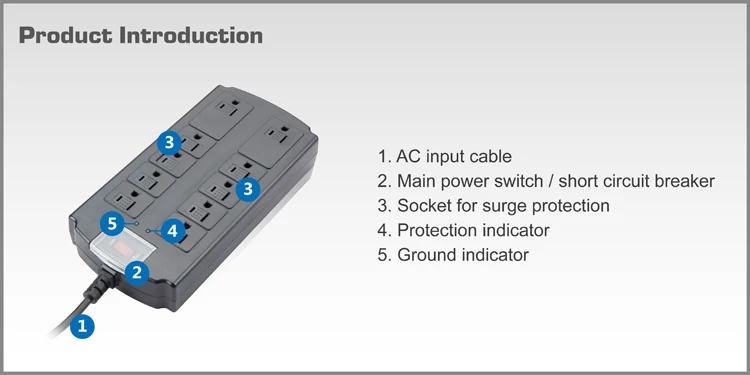 Product Introduction

3
3
5
4
2
1

1. AC input cable
2. Main power switch / short circuit breaker
3. Socket for surge protection
4. Protection indicator
5. Ground indicator