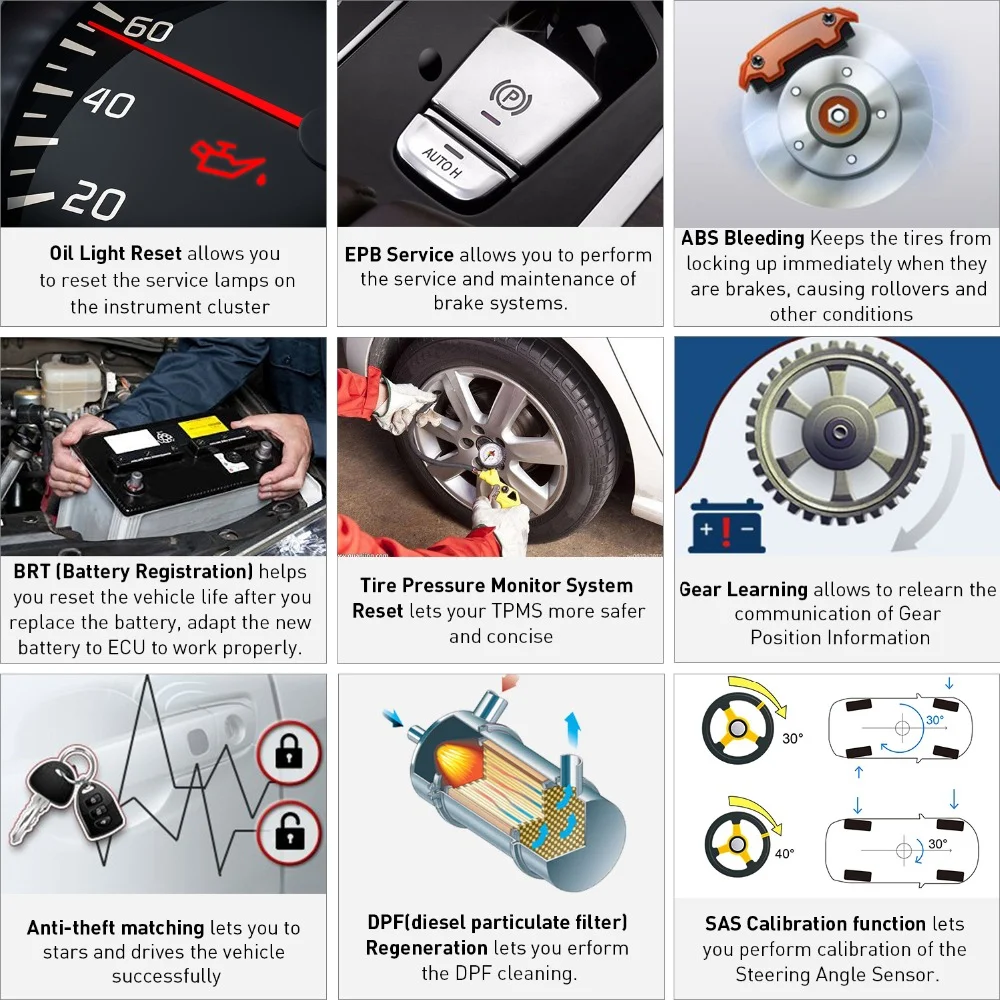 60
40
20

Oil Light Reset allows you to reset the service lamps on the instrument cluster

AUTO H

EPB Service allows you to perform the service and maintenance of brake systems.

ABS Bleeding Keeps the tires from locking up immediately when they are brakes, causing rollovers and other conditions

BRT (Battery Registration) helps you reset the vehicle life after you replace the battery, adapt the new battery to ECU to work properly.

Tire Pressure Monitor System Reset lets your TPMS more safer and concise

Gear Learning allows to relearn the communication of Gear Position Information

Anti-theft matching lets you to stars and drives the vehicle successfully

DPF(diesel particulate filter) Regeneration lets you erform the DPF cleaning.

30°
30°
40°
30°

SAS Calibration function lets you perform calibration of the Steering Angle Sensor.