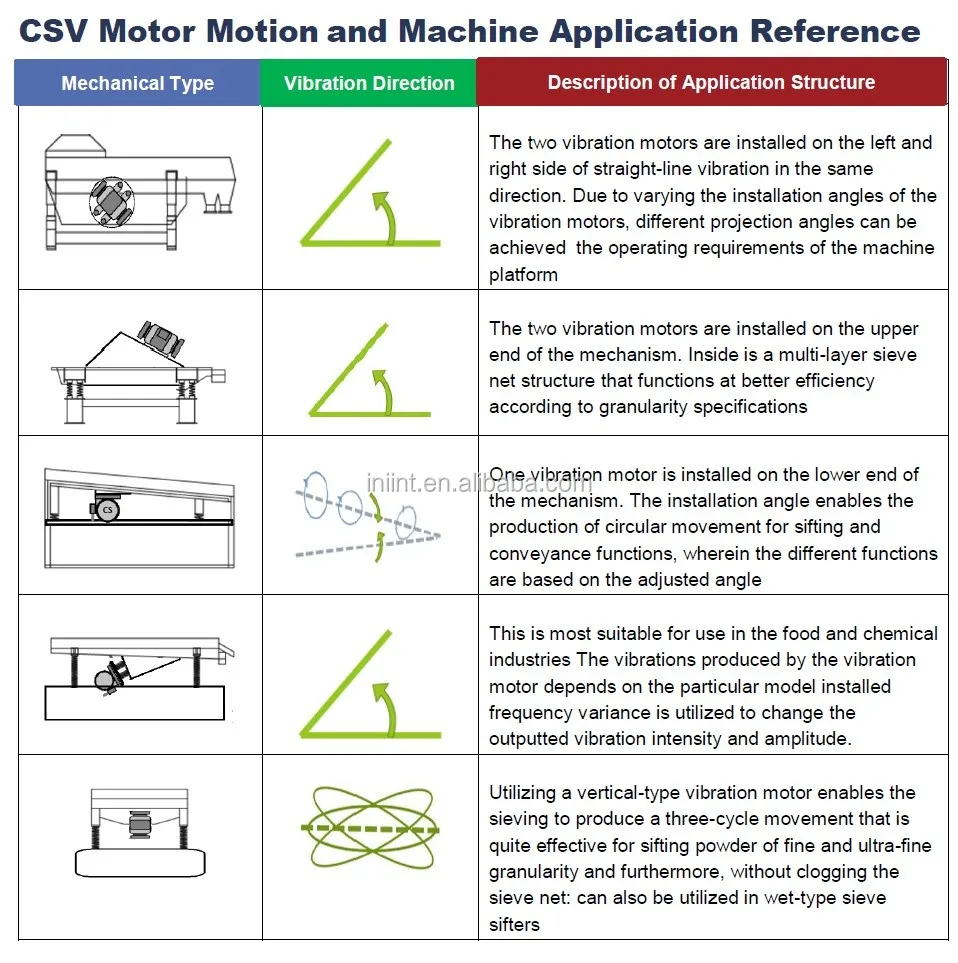 CSV Motor Motion and Machine Application Reference

| Mechanical Type | Vibration Direction | Description of Application Structure |
|---|---|---|
| | | The two vibration motors are installed on the left and right side of straight-line vibration in the same direction. Due to varying the installation angles of the vibration motors, different projection angles can be achieved the operating requirements of the machine platform |
| | | The two vibration motors are installed on the upper end of the mechanism. Inside is a multi-layer sieve net structure that functions at better efficiency according to granularity specifications |
| CS | | One vibration motor is installed on the lower end of the mechanism. The installation angle enables the production of circular movement for sifting and conveyance functions, wherein the different functions are based on the adjusted angle |
| | | This is most suitable for use in the food and chemical industries The vibrations produced by the vibration motor depends on the particular model installed frequency variance is utilized to change the outputted vibration intensity and amplitude. |
| | | Utilizing a vertical-type vibration motor enables the sieving to produce a three-cycle movement that is quite effective for sifting powder of fine and ultra-fine granularity and furthermore, without clogging the sieve net: can also be utilized in wet-type sieve sifters |

iniint.en.alibaba.com