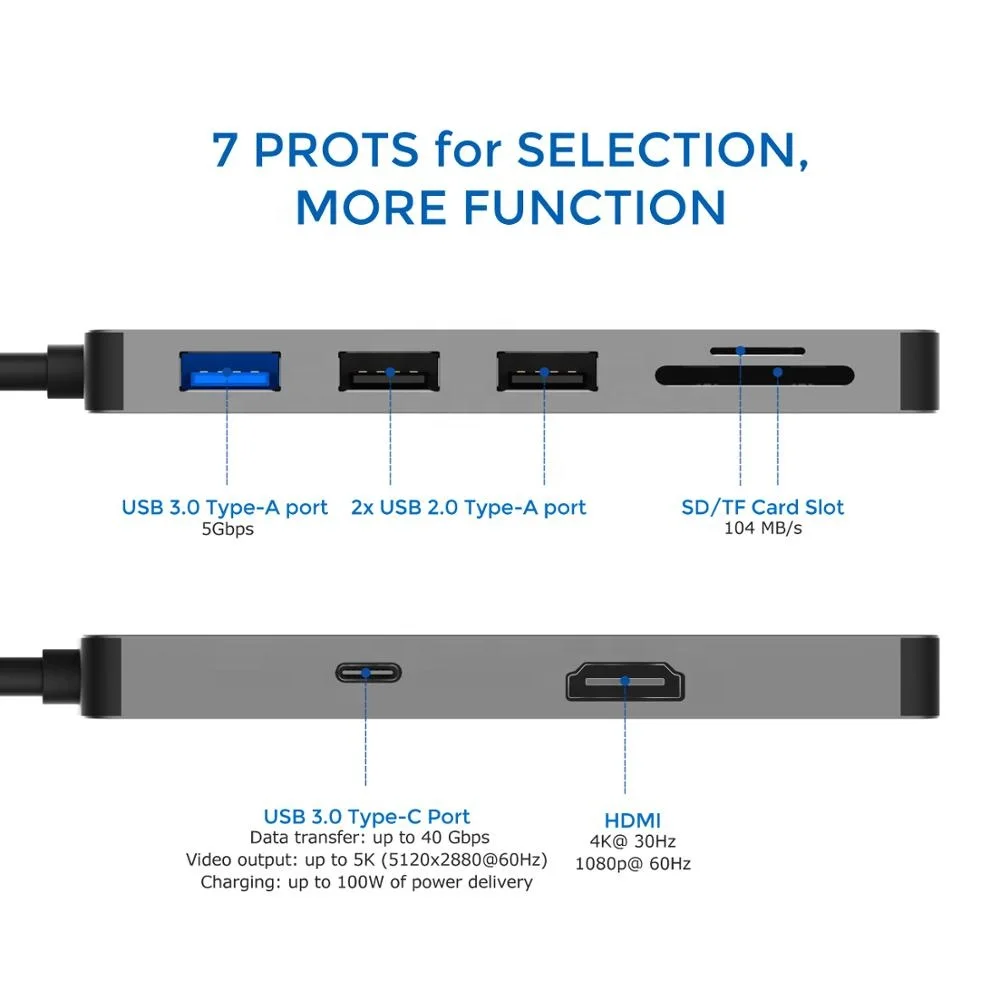 7 PROTS for SELECTION, MORE FUNCTION

USB 3.0 Type-A port
5Gbps

2x USB 2.0 Type-A port

SD/TF Card Slot
104 MB/s

USB 3.0 Type-C Port
Data transfer: up to 40 Gbps
Video output: up to 5K (5120x2880@60Hz)
Charging: up to 100W of power delivery

HDMI
4K@ 30Hz
1080p@ 60Hz