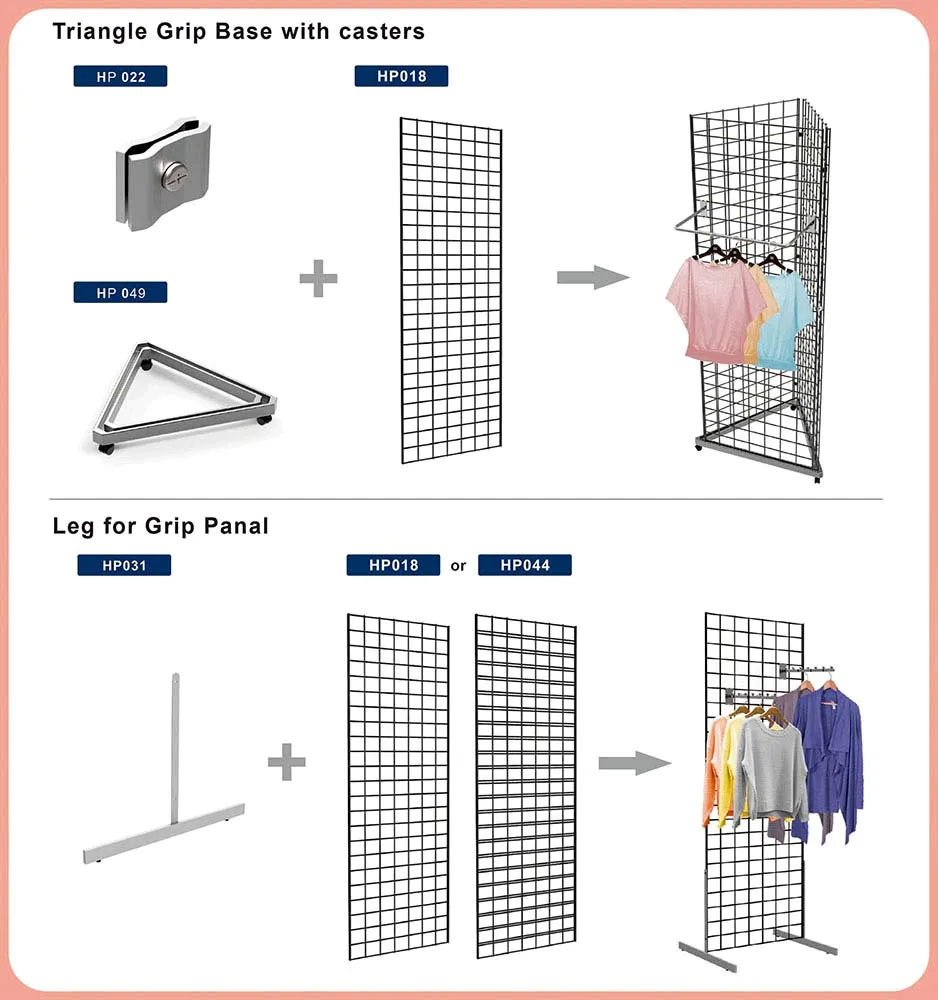 Triangle Grip Base with casters

HP 022

HP018

HP 049

Leg for Grip Panal

HP031

HP018 or HP044