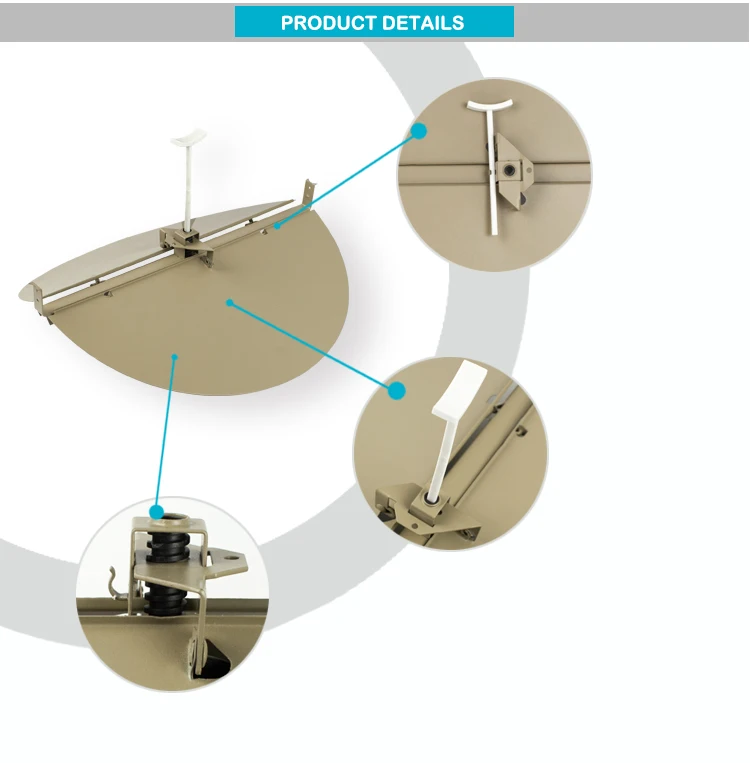 PRODUCT DETAILS