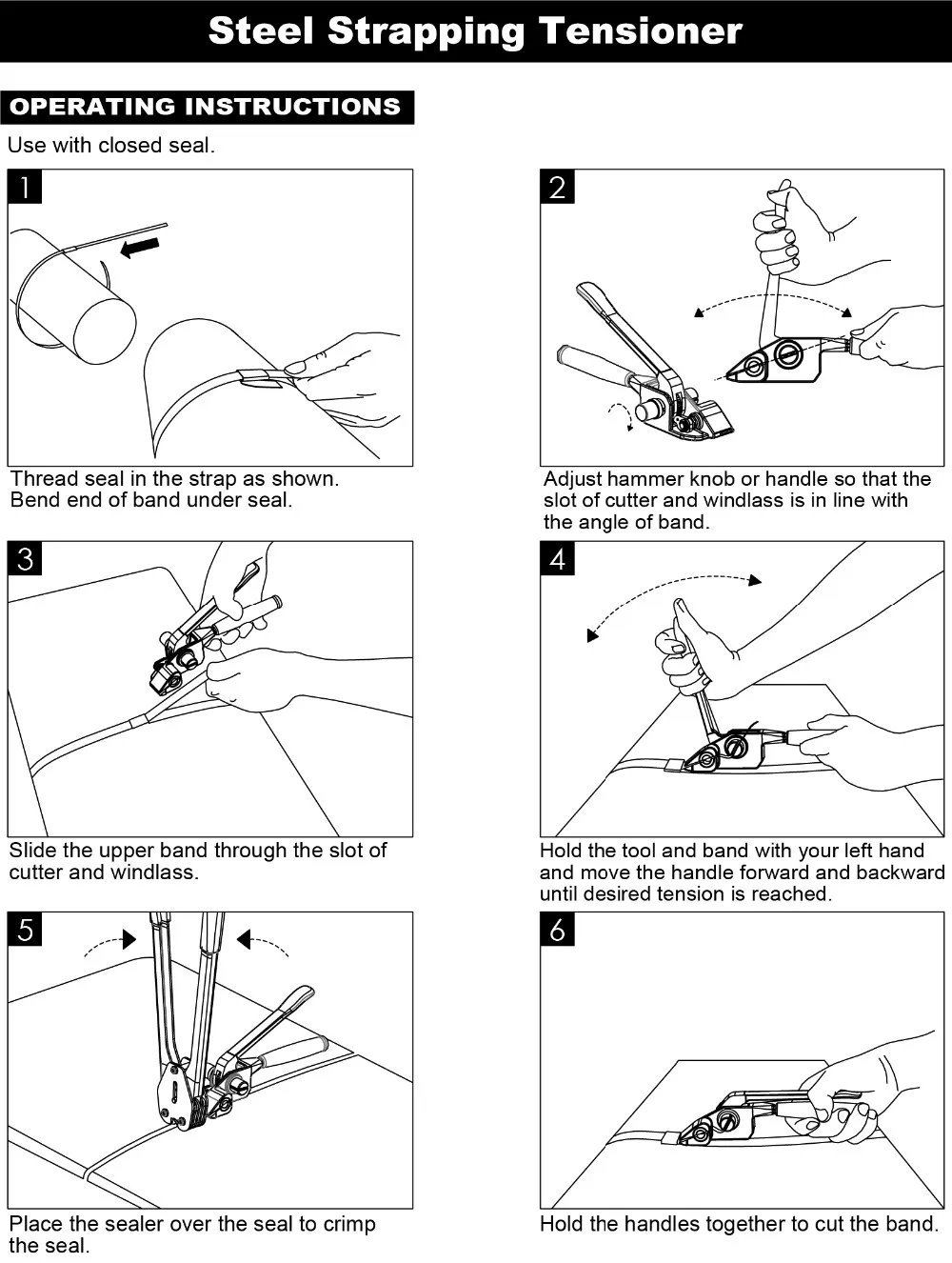 Steel Strapping Tensioner

OPERATING INSTRUCTIONS

Use with closed seal.

1

Thread seal in the strap as shown. Bend end of band under seal.

2

Adjust hammer knob or handle so that the slot of cutter and windlass is in line with the angle of band.

3

Slide the upper band through the slot of cutter and windlass.

4

Hold the tool and band with your left hand and move the handle forward and backward until desired tension is reached.

5

Place the sealer over the seal to crimp the seal.

6

Hold the handles together to cut the band.