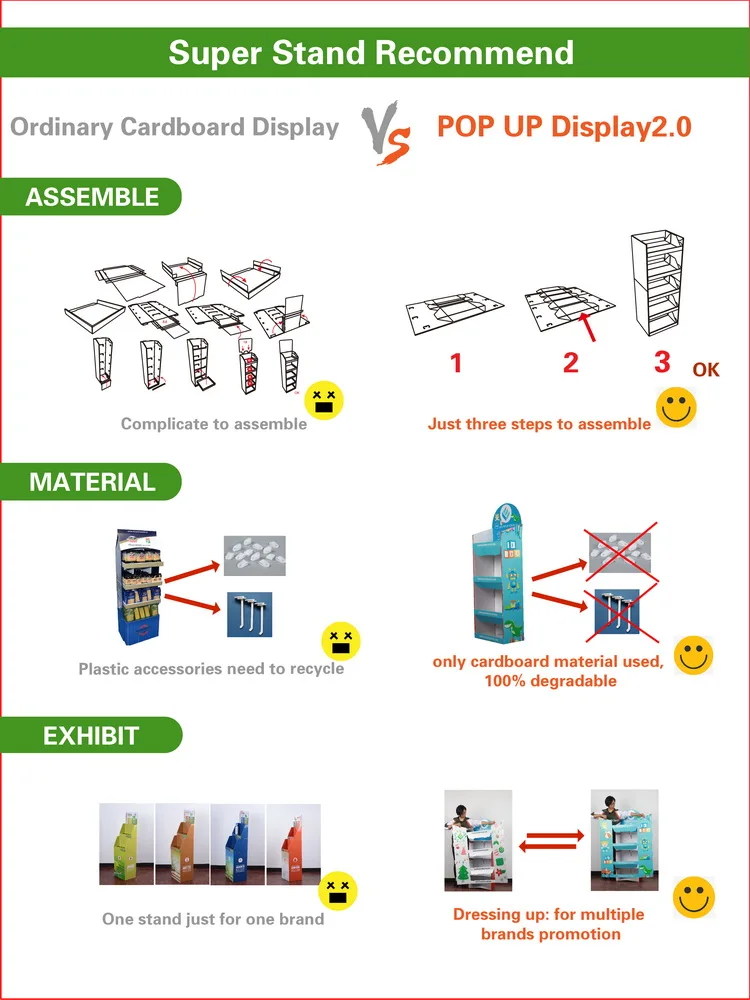 Super Stand Recommend

Ordinary Cardboard Display

VS

POP UP Display2.0

ASSEMBLE

Complicate to assemble

1

2

3

OK

Just three steps to assemble

MATERIAL

Plastic accessories need to recycle

only cardboard material used, 100% degradable

EXHIBIT

One stand just for one brand

Dressing up: for multiple brands promotion