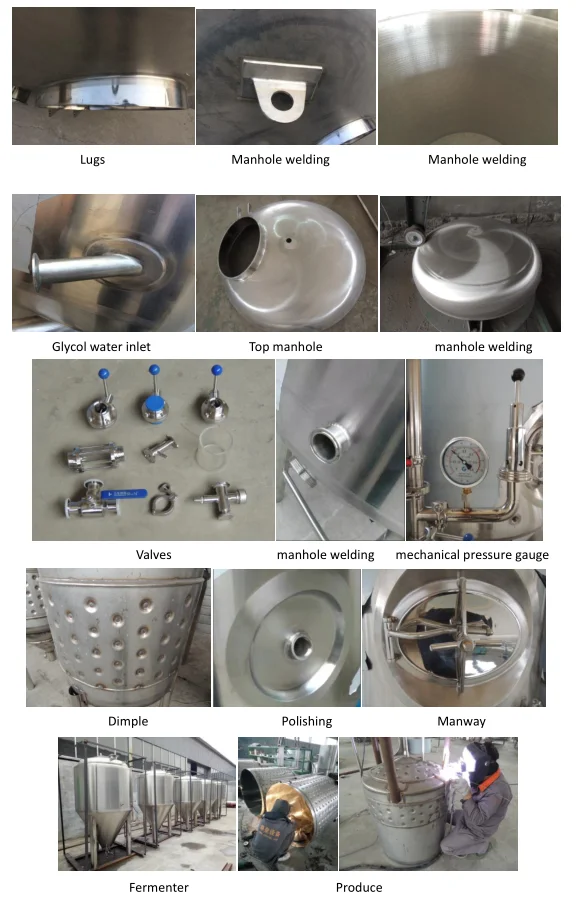 Lugs

Manhole welding

Manhole welding

Glycol water inlet

Top manhole

manhole welding

Valves

manhole welding

mechanical pressure gauge

Dimple

Polishing

Manway

Fermenter

Produce