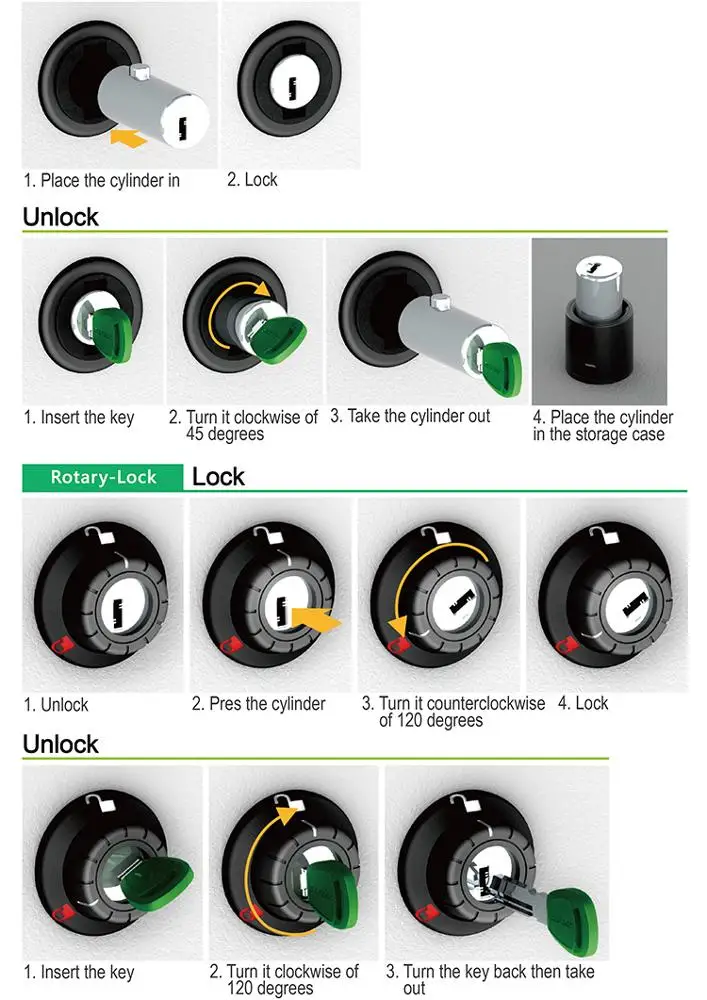 1. Place the cylinder in

2. Lock

Unlock

1. Insert the key

2. Turn it clockwise of 45 degrees

3. Take the cylinder out

4. Place the cylinder in the storage case

Rotary-Lock

Lock

1. Unlock

2. Pres the cylinder

3. Turn it counterclockwise of 120 degrees

4. Lock

Unlock

1. Insert the key

2. Turn it clockwise of 120 degrees

3. Turn the key back then take out