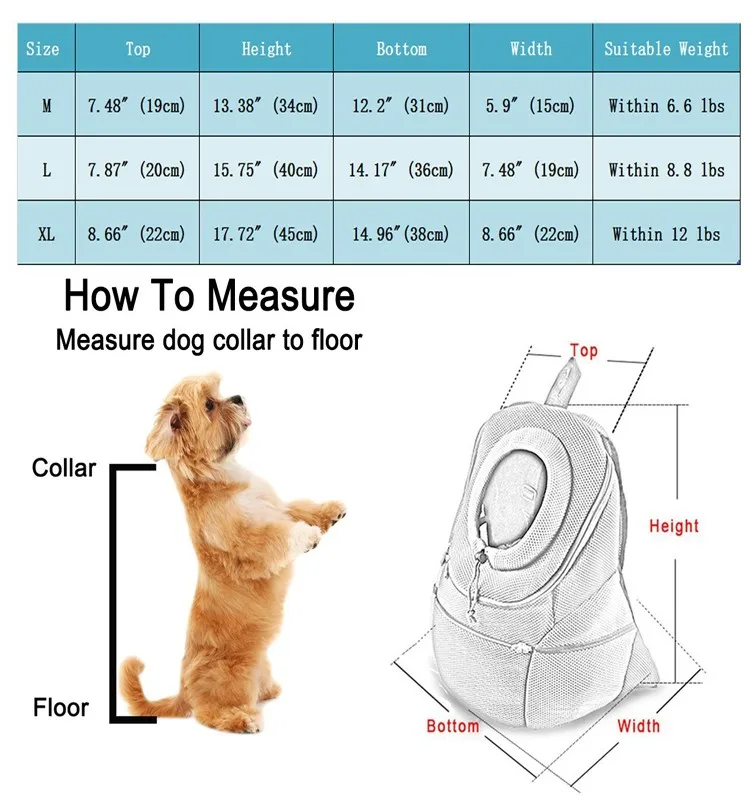 | Size | Top | Height | Bottom | Width | Suitable Weight |
|---|---|---|---|---|---|
| M | 7.48″ (19cm) | 13.38″ (34cm) | 12.2″ (31cm) | 5.9″ (15cm) | Within 6.6 lbs |
| L | 7.87″ (20cm) | 15.75″ (40cm) | 14.17″ (36cm) | 7.48″ (19cm) | Within 8.8 lbs |
| XL | 8.66″ (22cm) | 17.72″ (45cm) | 14.96″(38cm) | 8.66″ (22cm) | Within 12 lbs |

How To Measure

Measure dog collar to floor

Collar

Floor

Top

Height

Bottom

Width