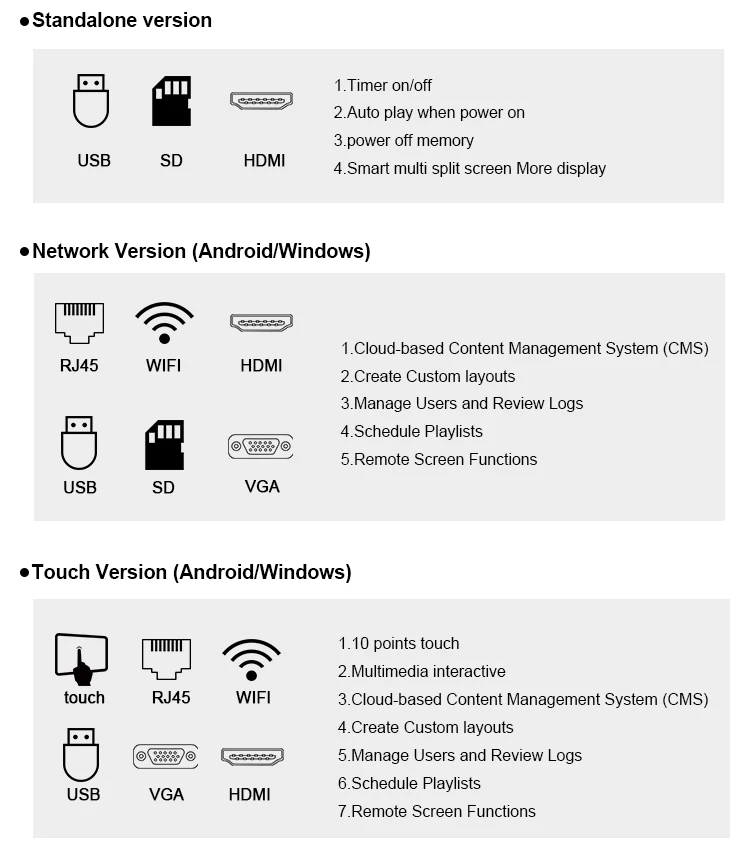 ●Standalone version

USB SD HDMI

1.Timer on/off
2.Auto play when power on
3.power off memory
4.Smart multi split screen More display

●Network Version (Android/Windows)

RJ45 WIFI HDMI

USB SD VGA

1.Cloud-based Content Management System (CMS)
2.Create Custom layouts
3.Manage Users and Review Logs
4.Schedule Playlists
5.Remote Screen Functions

●Touch Version (Android/Windows)

touch RJ45 WIFI

USB VGA HDMI

1.10 points touch
2.Multimedia interactive
3.Cloud-based Content Management System (CMS)
4.Create Custom layouts
5.Manage Users and Review Logs
6.Schedule Playlists
7.Remote Screen Functions