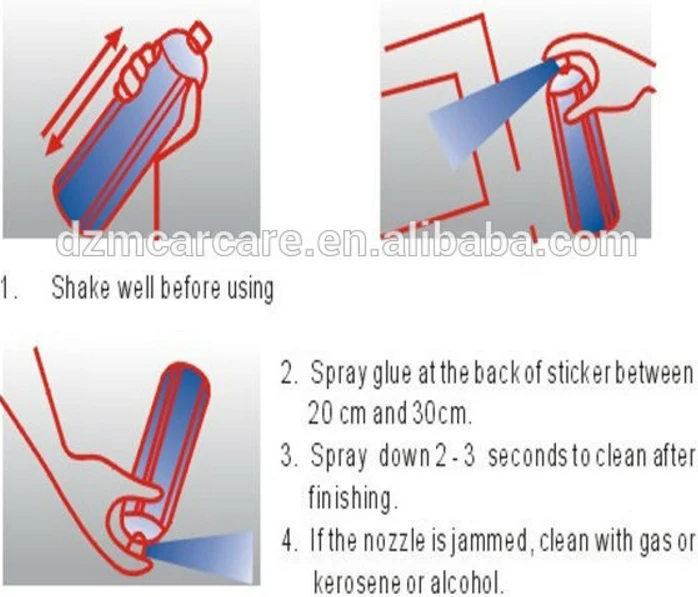 dzmcarcare.en.alibaba.com

1. Shake well before using

2. Spray glue at the back of sticker between 20 cm and 30cm.

3. Spray down 2 - 3 seconds to clean after finishing.

4. If the nozzle is jammed, clean with gas or kerosene or alcohol.