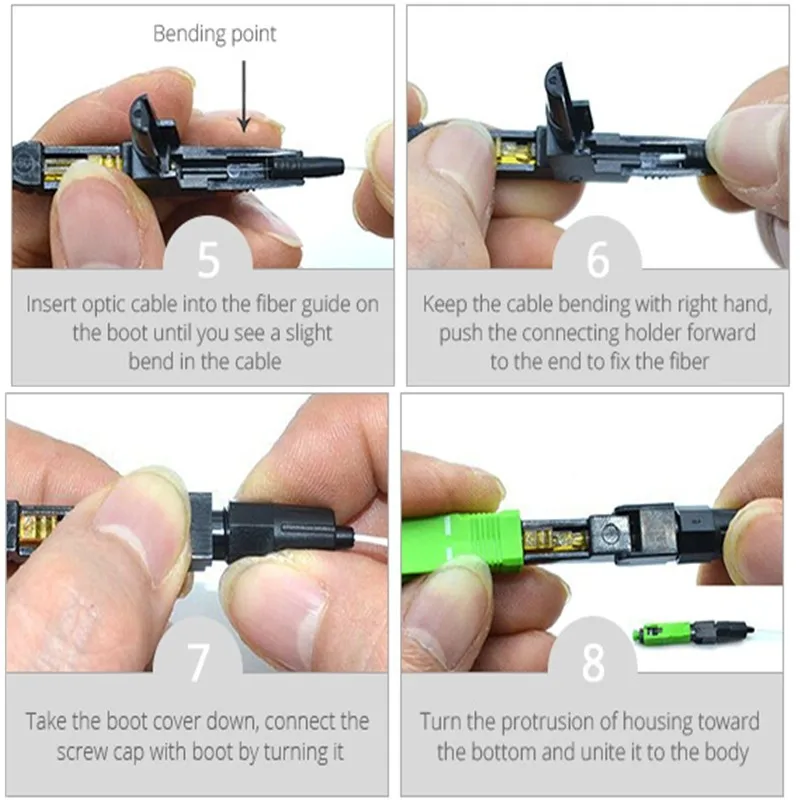 Bending point

5

Insert optic cable into the fiber guide on the boot until you see a slight bend in the cable

6

Keep the cable bending with right hand, push the connecting holder forward to the end to fix the fiber

7

Take the boot cover down, connect the screw cap with boot by turning it

8

Turn the protrusion of housing toward the bottom and unite it to the body