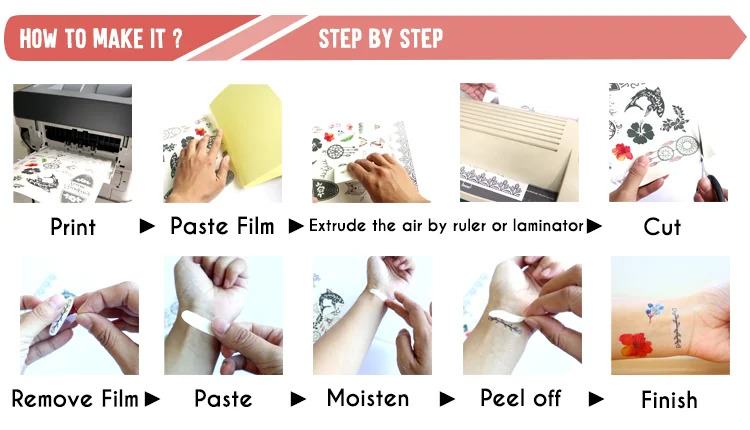 HOW TO MAKE IT ?

STEP BY STEP

Print ► Paste Film ► Extrude the air by ruler or laminator ► Cut

Remove Film ► Paste ► Moisten ► Peel off ► Finish