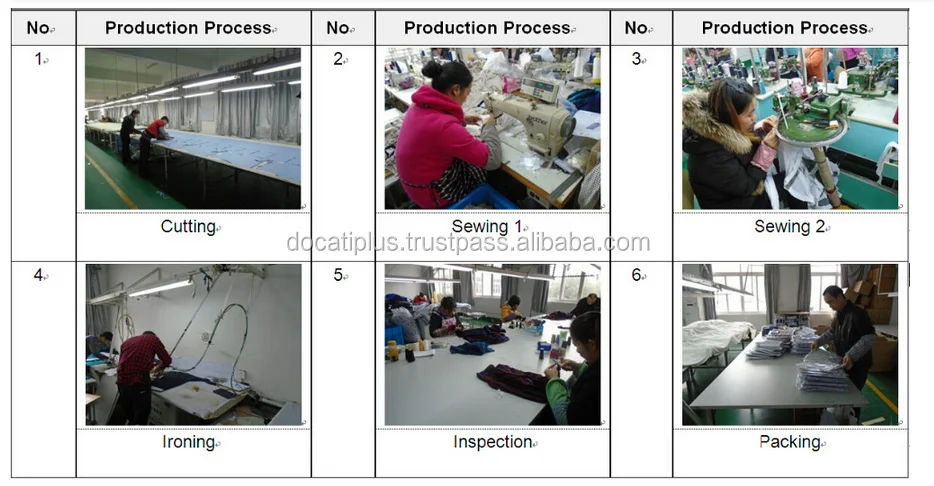 | No | Production Process | No | Production Process | No | Production Process |
|---|---|---|---|---|---|
| 1 | Cutting | 2 | Sewing 1 | 3 | Sewing 2 |
| 4 | Ironing | 5 | Inspection | 6 | Packing |

docatiplus.trustpass.alibaba.com