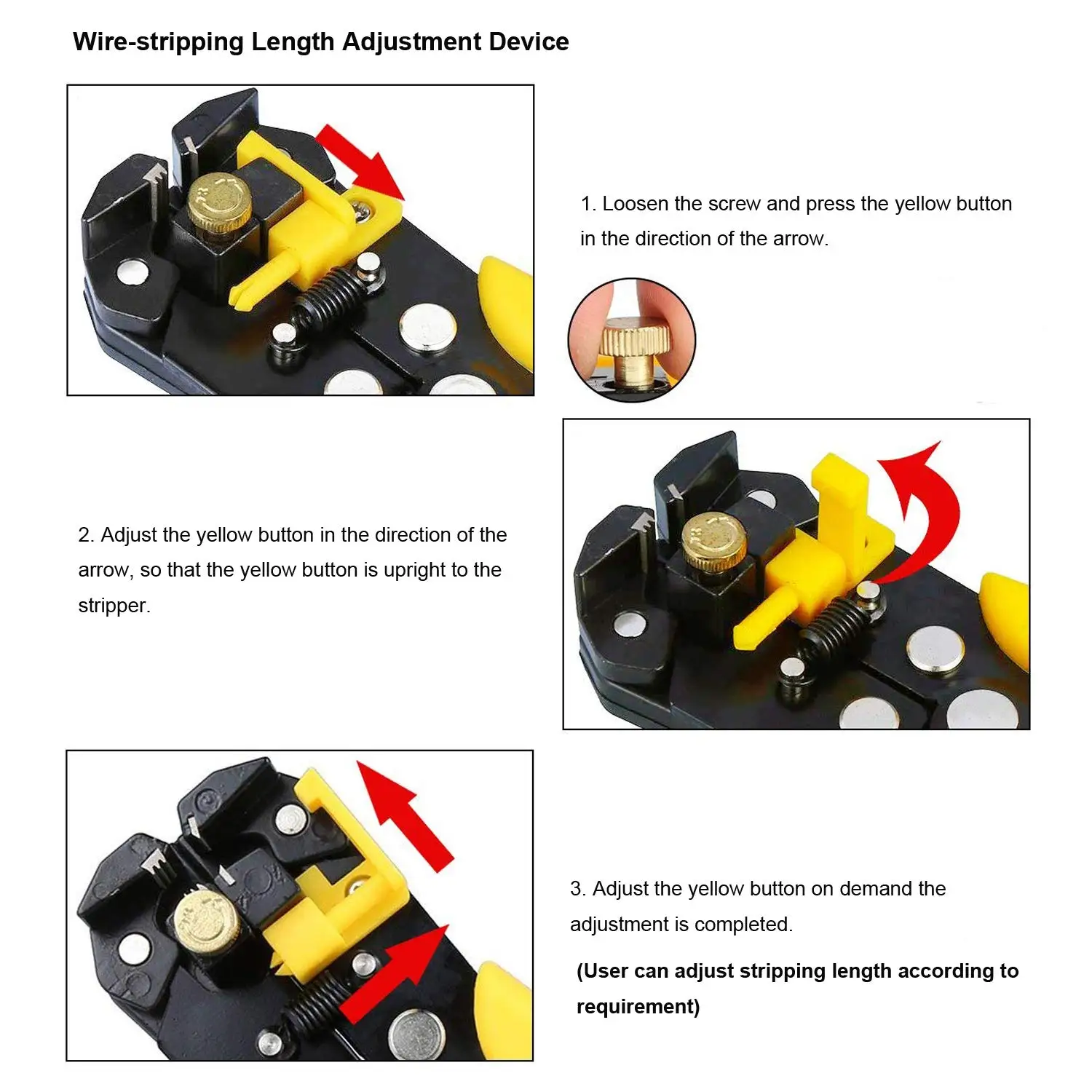 Wire-stripping Length Adjustment Device

1. Loosen the screw and press the yellow button in the direction of the arrow.

2. Adjust the yellow button in the direction of the arrow, so that the yellow button is upright to the stripper.

3. Adjust the yellow button on demand the adjustment is completed.

(User can adjust stripping length according to requirement)