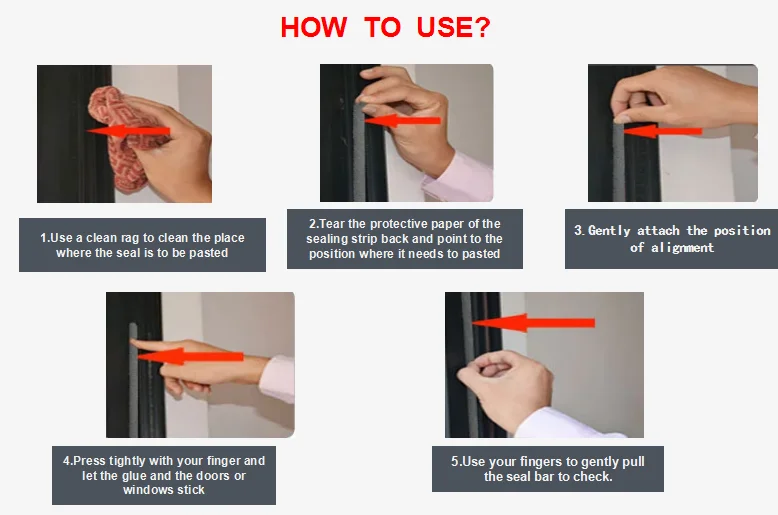 HOW TO USE?

1.Use a clean rag to clean the place where the seal is to be pasted

2.Tear the protective paper of the sealing strip back and point to the position where it needs to pasted

3. Gently attach the position of alignment

4.Press tightly with your finger and let the glue and the doors or windows stick

5.Use your fingers to gently pull the seal bar to check.