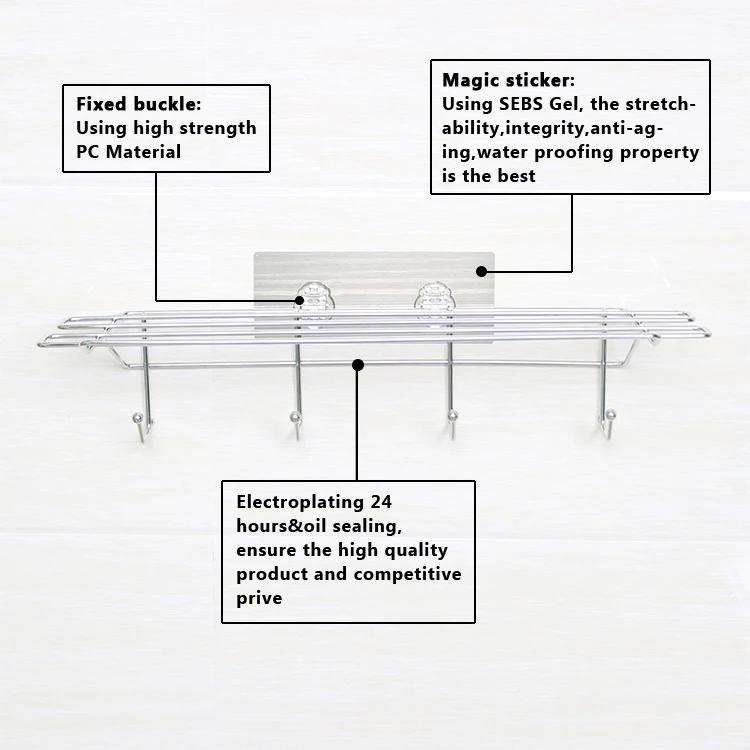 Fixed buckle:
Using high strength PC Material

Magic sticker:
Using SEBS Gel, the stretchability,integrity,anti-aging,water proofing property is the best

Electroplating 24 hours&oil sealing, ensure the high quality product and competitive prive