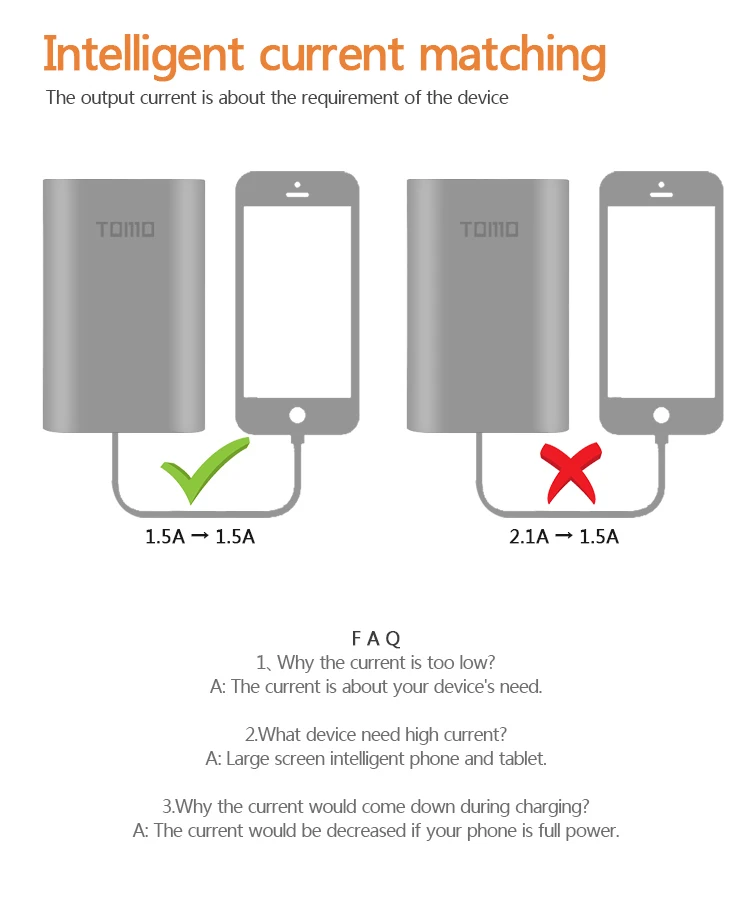 Intelligent current matching
The output current is about the requirement of the device

TOMO

1.5A → 1.5A

TOMO

2.1A → 1.5A

F A Q
1、Why the current is too low?
A: The current is about your device's need.

2.What device need high current?
A: Large screen intelligent phone and tablet.

3.Why the current would come down during charging?
A: The current would be decreased if your phone is full power.