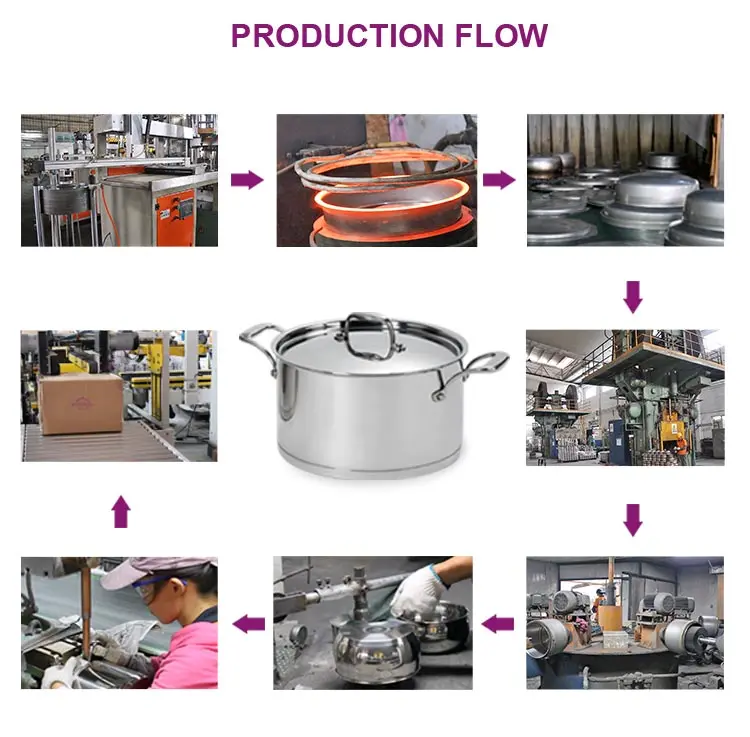 PRODUCTION FLOW