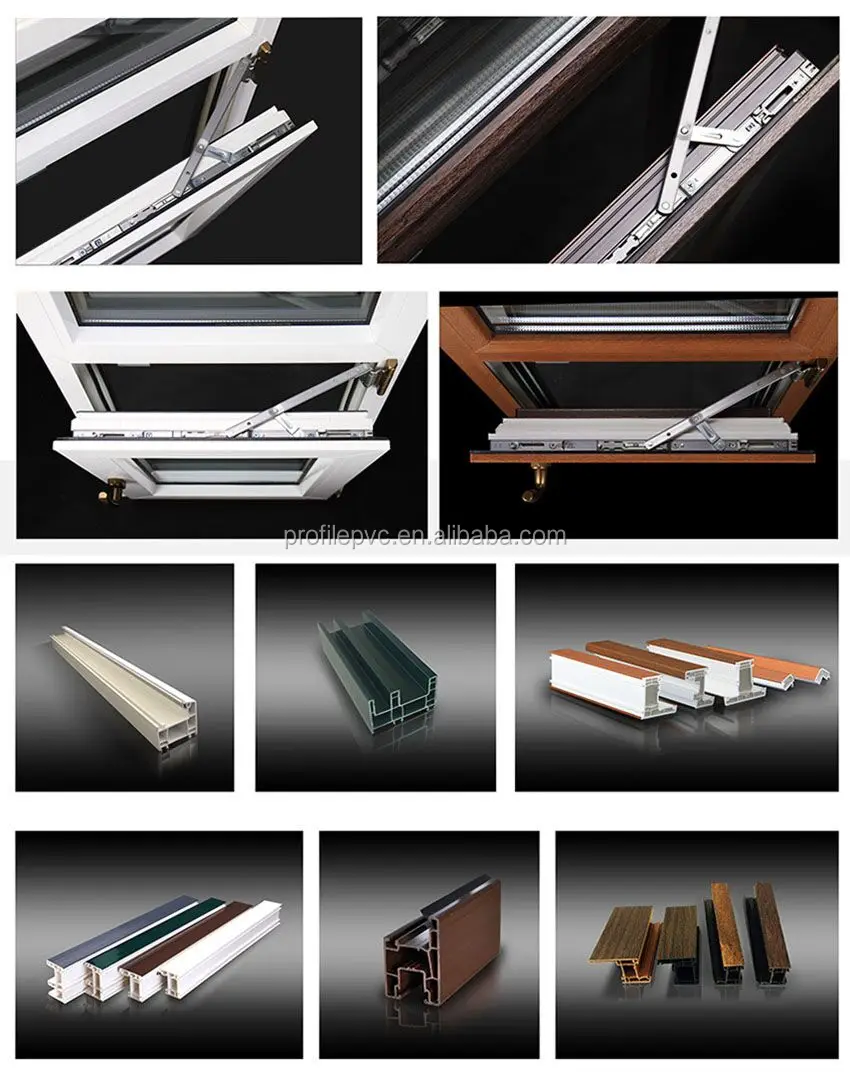 profilepvc.en.alibaba.com