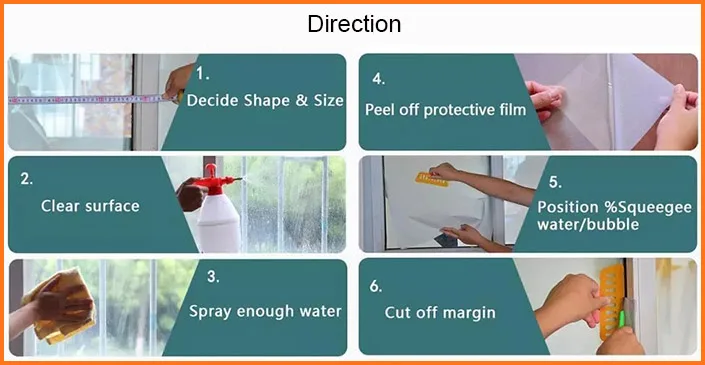 Direction

1.
Decide Shape & Size

2.
Clear surface

3.
Spray enough water

4.
Peel off protective film

5.
Position %Squeegee water/bubble

6.
Cut off margin