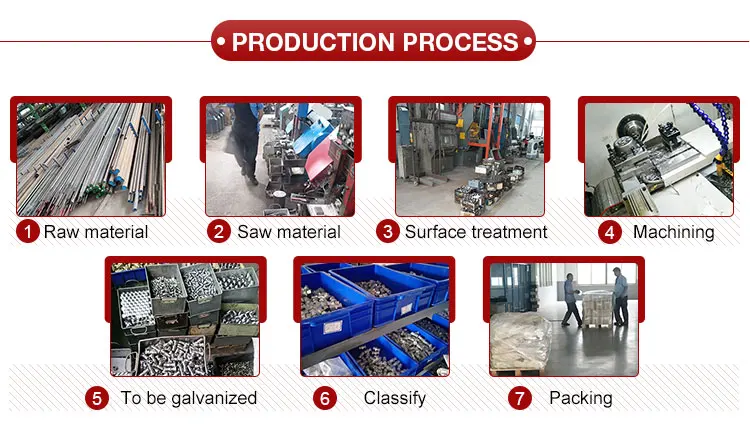 • PRODUCTION PROCESS •

1 Raw material

2 Saw material

3 Surface treatment

4 Machining

5 To be galvanized

6 Classify

7 Packing