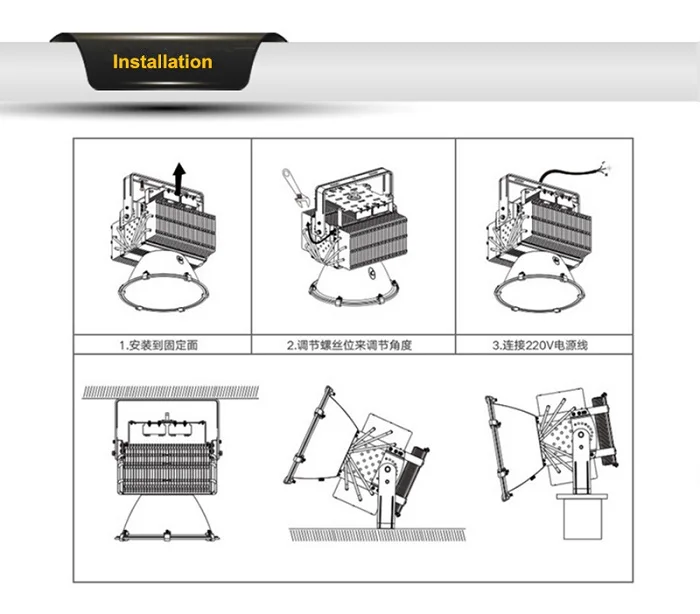 Installation

1.安装到固定面

2.调节螺丝位来调节角度

3.连接220V电源线