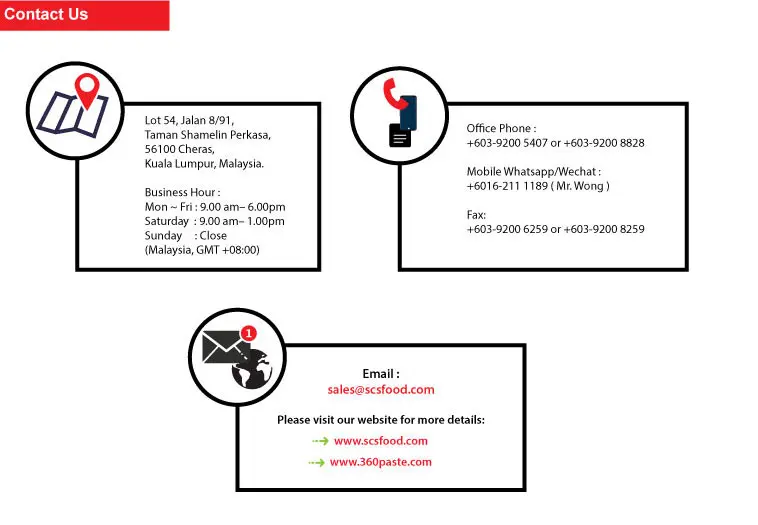 Contact Us

Lot 54, Jalan 8/91,
Taman Shamelin Perkasa,
56100 Cheras,
Kuala Lumpur, Malaysia.

Business Hour :
Mon ~ Fri : 9.00 am– 6.00pm
Saturday : 9.00 am– 1.00pm
Sunday : Close
(Malaysia, GMT +08:00)

Office Phone :
+603-9200 5407 or +603-9200 8828

Mobile Whatsapp/Wechat :
+6016-211 1189 ( Mr. Wong )

Fax:
+603-9200 6259 or +603-9200 8259

1

Email :
sales@scsfood.com

Please visit our website for more details:
www.scsfood.com
www.360paste.com