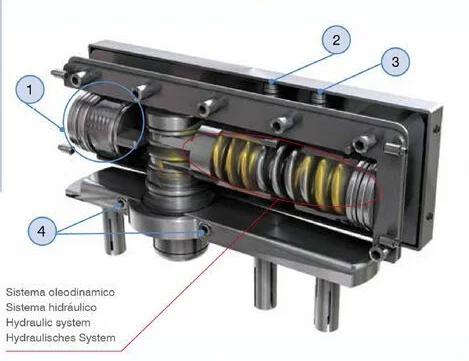 2

3

1

4

Sistema oleodinamico
Sistema hidráulico
Hydraulic system
Hydraulisches System