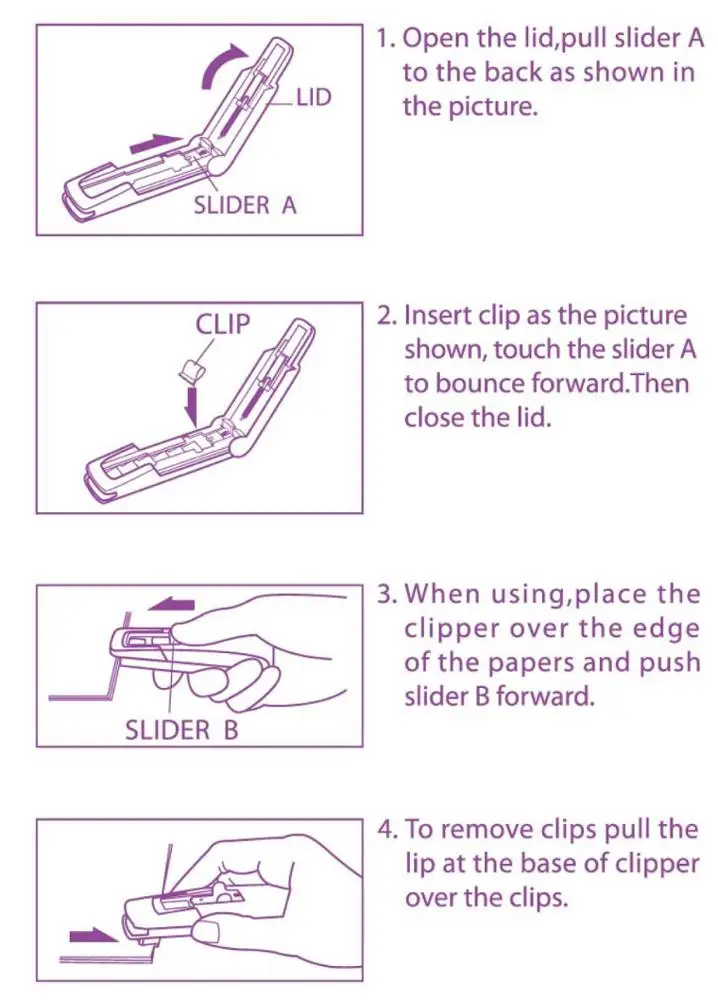 LID

SLIDER A

1. Open the lid,pull slider A to the back as shown in the picture.

CLIP

2. Insert clip as the picture shown, touch the slider A to bounce forward.Then close the lid.

SLIDER B

3. When using,place the clipper over the edge of the papers and push slider B forward.

4. To remove clips pull the lip at the base of clipper over the clips.