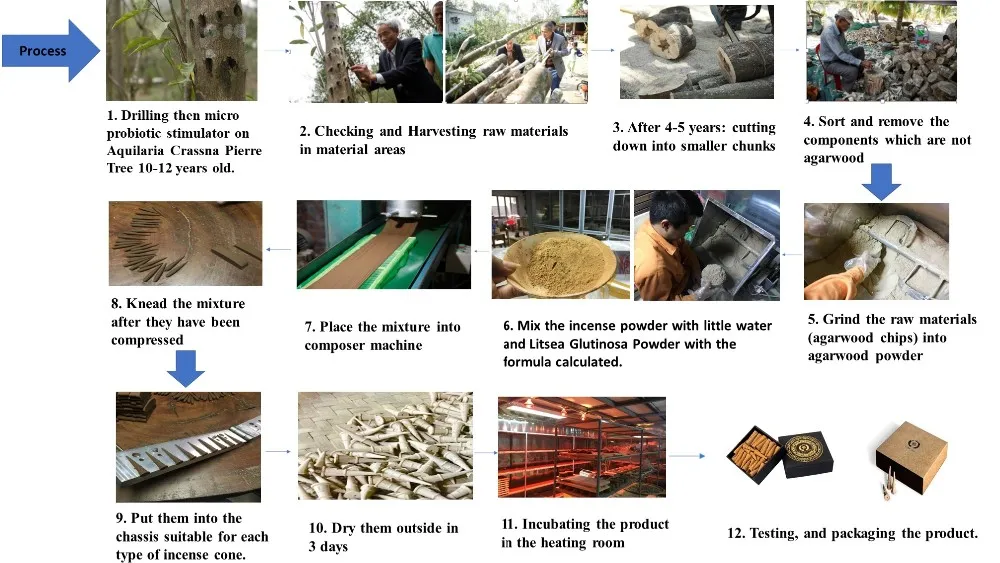 Process

1. Drilling then micro probiotic stimulator on Aquilaria Crassna Pierre Tree 10-12 years old.

2. Checking and Harvesting raw materials in material areas

3. After 4-5 years: cutting down into smaller chunks

4. Sort and remove the components which are not agarwood

5. Grind the raw materials (agarwood chips) into agarwood powder

6. Mix the incense powder with little water and Litsea Glutinosa Powder with the formula calculated.

7. Place the mixture into composer machine

8. Knead the mixture after they have been compressed

9. Put them into the chassis suitable for each type of incense cone.

10. Dry them outside in 3 days

11. Incubating the product in the heating room

12. Testing, and packaging the product.