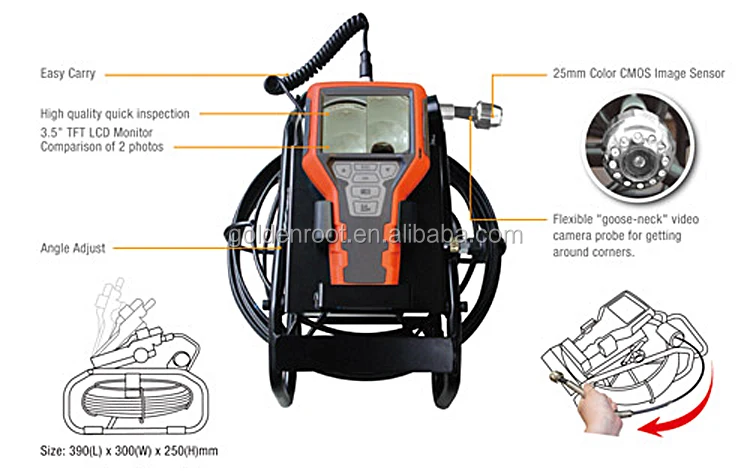 Easy Carry

High quality quick inspection

3.5" TFT LCD Monitor
Comparison of 2 photos

Angle Adjust

25mm Color CMOS Image Sensor

Flexible "goose-neck" video camera probe for getting around corners.

goldenroot.en.alibaba.com

Size: 390(L) x 300(W) x 250(H)mm