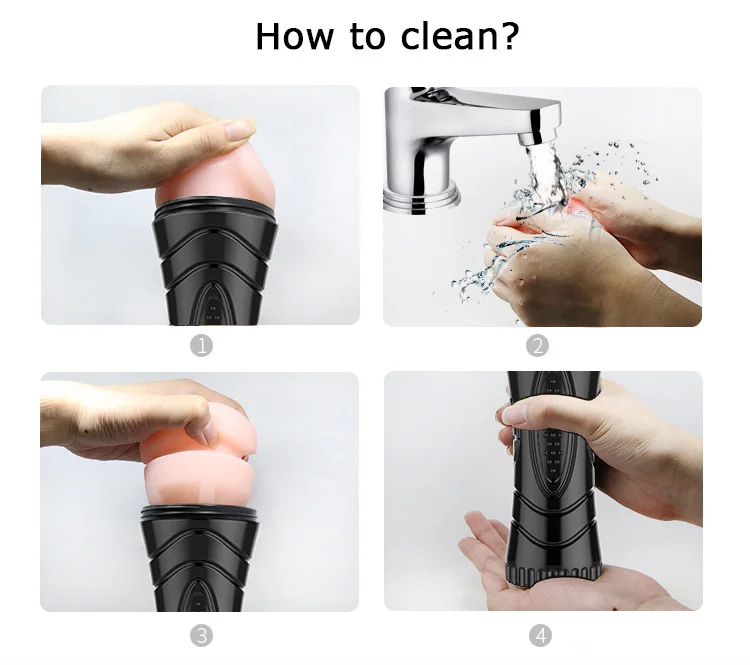 How to clean?

1

2

3

4