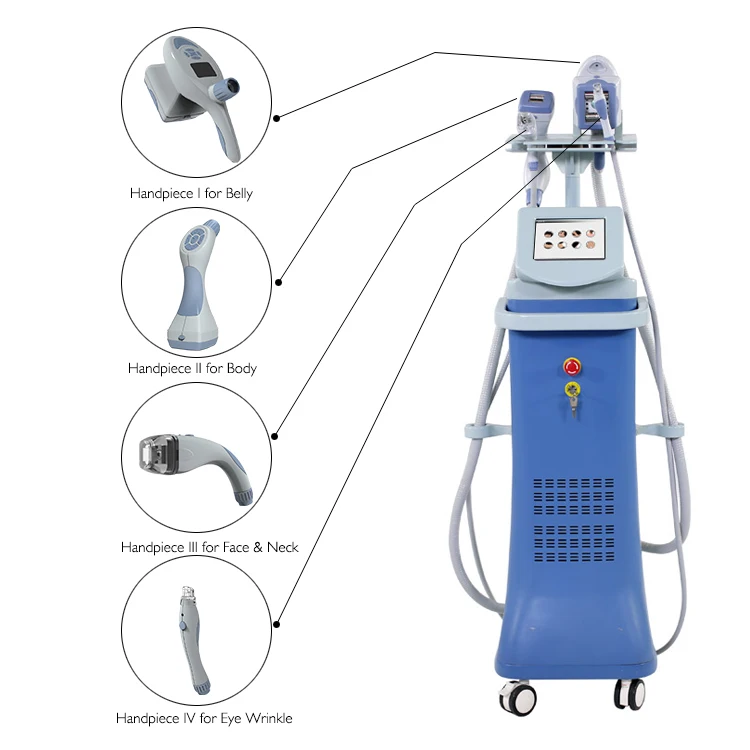 Handpiece I for Belly

Handpiece II for Body

Handpiece III for Face & Neck

Handpiece IV for Eye Wrinkle